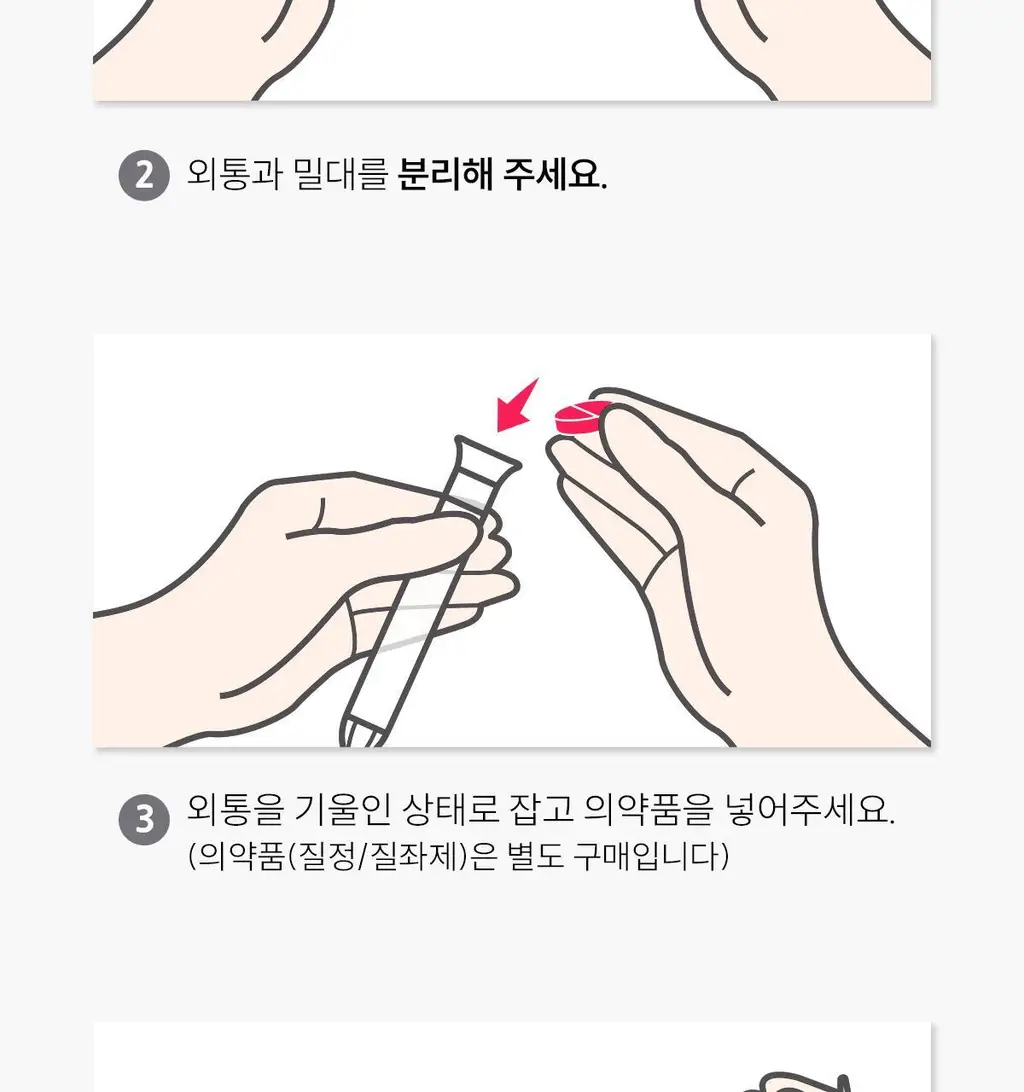 2 외통과 밀대를 분리해 주세요.

3 외통을 기울인 상태로 잡고 의약품을 넣어주세요.
(의약품(질정/질좌제)은 별도 구매입니다)